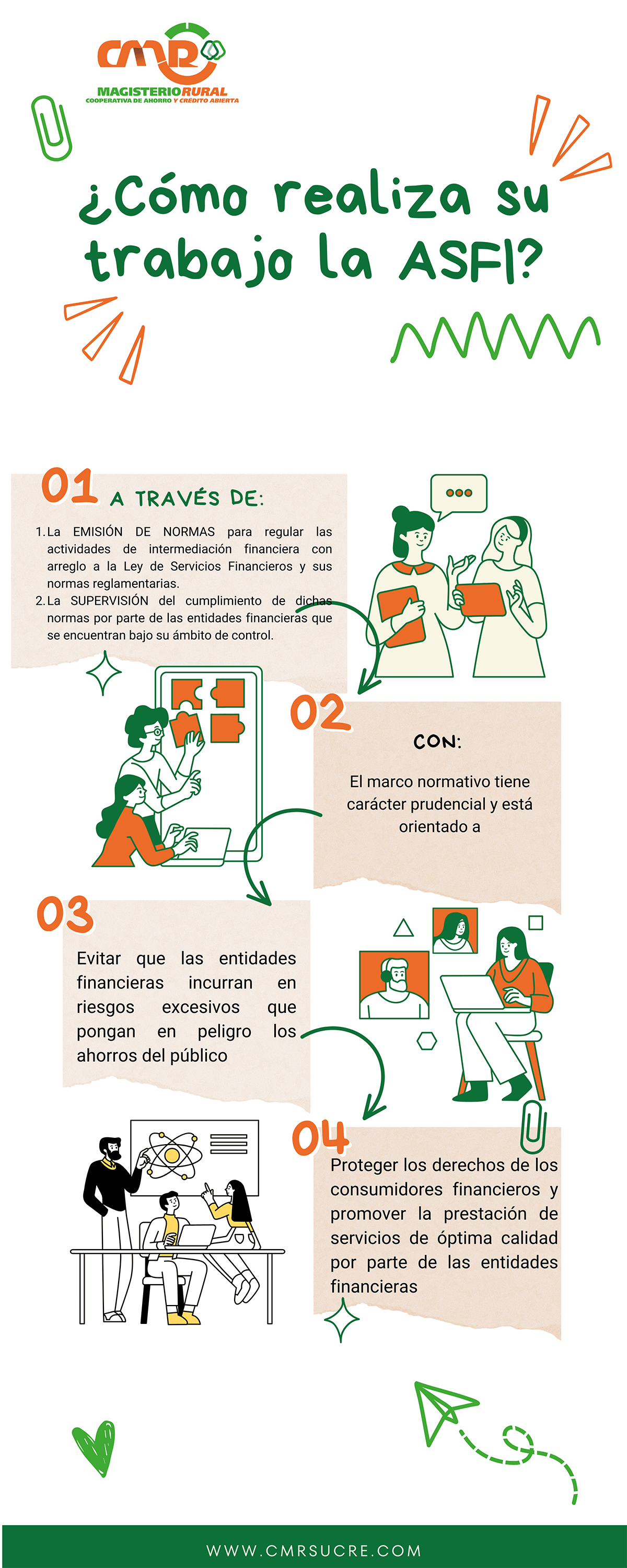 CMR
MAGISTERIO RURAL
COOPERATIVA DE AHORRO Y CRÉDITO ABIERTA

¿Cómo realiza su trabajo la ASFI?

01 A TRAVÉS DE:

1. La EMISIÓN DE NORMAS para regular las actividades de intermediación financiera con arreglo a la Ley de Servicios Financieros y sus normas reglamentarias.
2. La SUPERVISIÓN del cumplimiento de dichas normas por parte de las entidades financieras que se encuentran bajo su ámbito de control.

02 CON:

El marco normativo tiene carácter prudencial y está orientado a

03

Evitar que las entidades financieras incurran en riesgos excesivos que pongan en peligro los ahorros del público

04

Proteger los derechos de los consumidores financieros y promover la prestación de servicios de óptima calidad por parte de las entidades financieras

WWW.CMRSUCRE.COM